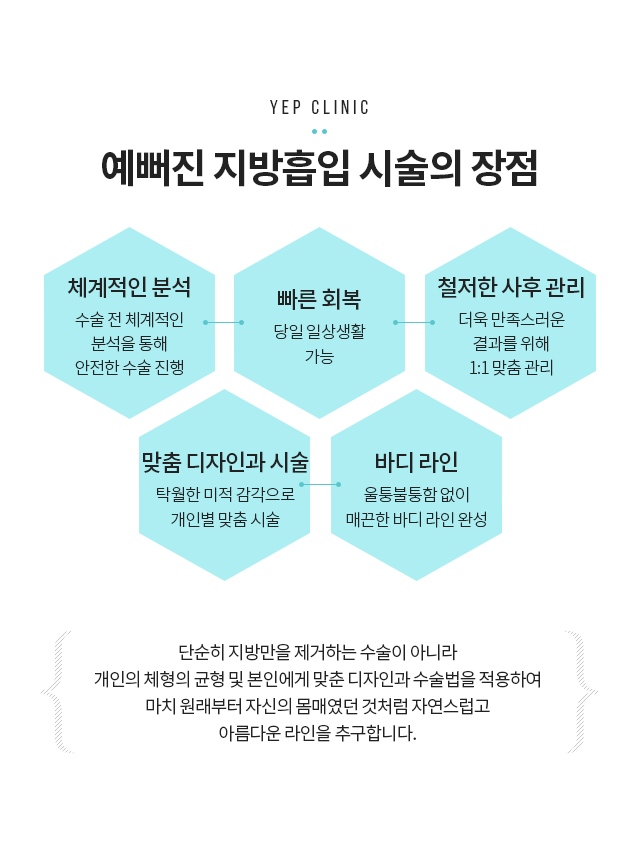 YEP CLINIC

예뻐진 지방흡입 시술의 장점

체계적인 분석
수술 전 체계적인
분석을 통해
안전한 수술 진행

빠른 회복
당일 일상생활
가능

철저한 사후 관리
더욱 만족스러운
결과를 위해
1:1 맞춤 관리

맞춤 디자인과 시술
탁월한 미적 감각으로
개인별 맞춤 시술

바디 라인
울퉁불퉁함 없이
매끈한 바디 라인 완성

단순히 지방만을 제거하는 수술이 아니라 개인의 체형의 균형 및 본인에게 맞춘 디자인과 수술법을 적용하여 마치 원래부터 자신의 몸매였던 것처럼 자연스럽고 아름다운 라인을 추구합니다.